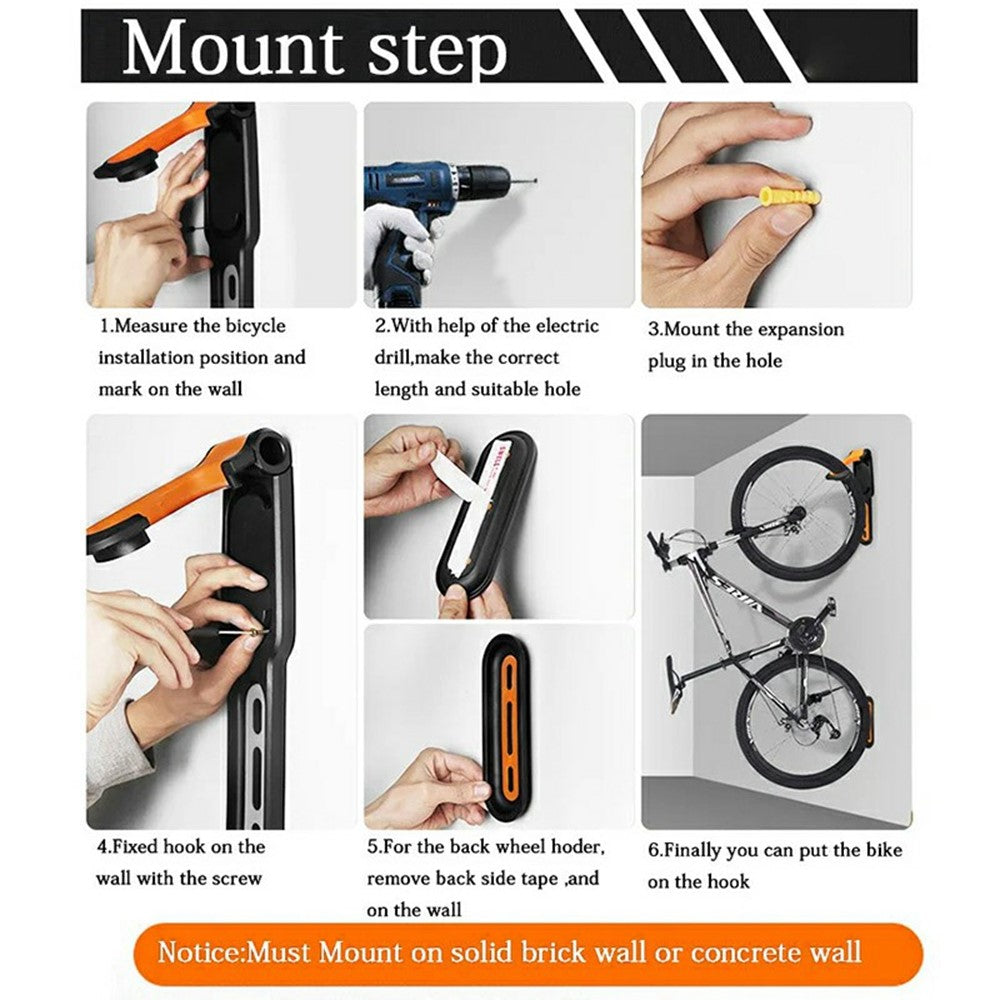 Mount step

1.Measure the bicycle installation position and mark on the wall

2.With help of the electric drill,make the correct length and suitable hole

3.Mount the expansion plug in the hole

4.Fixed hook on the wall with the screw

5.For the back wheel hoder, remove back side tape ,and on the wall

6.Finally you can put the bike on the hook

Notice:Must Mount on solid brick wall or concrete wall