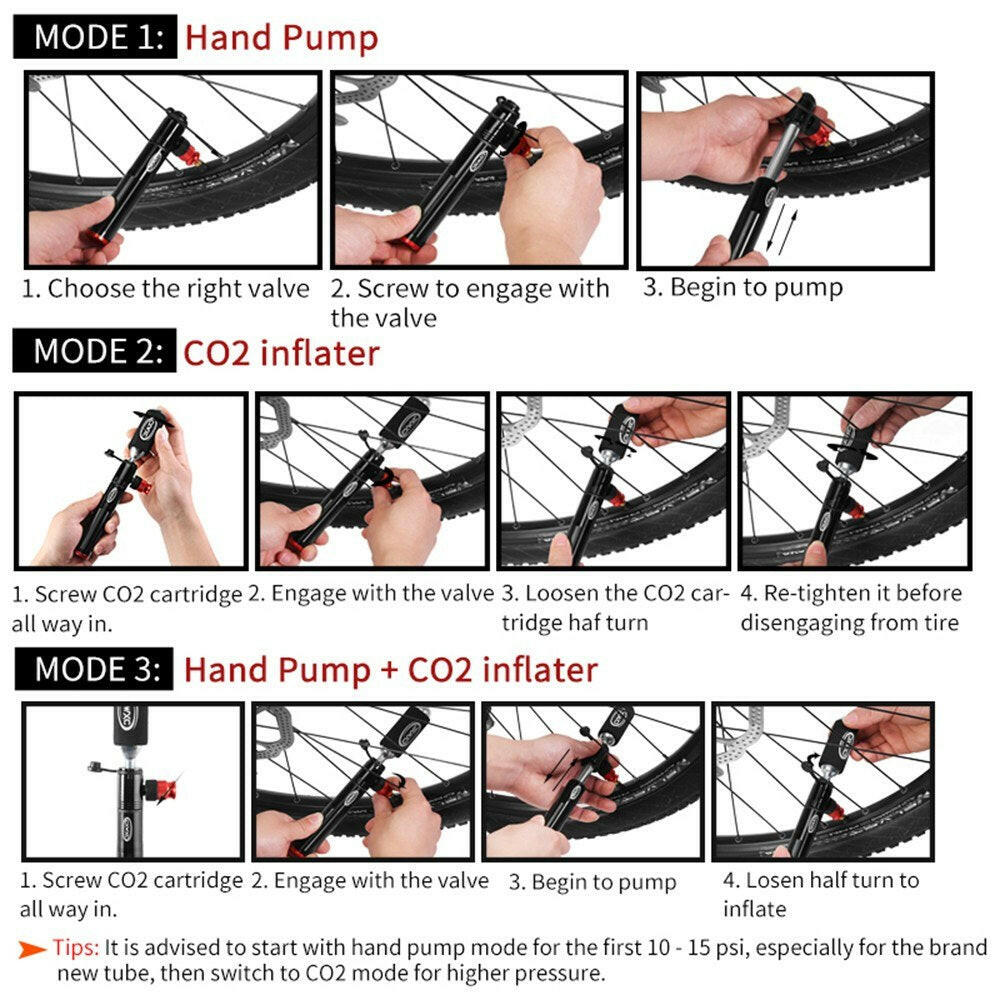 MODE 1: Hand Pump

1. Choose the right valve

2. Screw to engage with the valve

3. Begin to pump

MODE 2: CO2 inflater

1. Screw CO2 cartridge all way in.

2. Engage with the valve

3. Loosen the CO2 cartridge haf turn

4. Re-tighten it before disengaging from tire

MODE 3: Hand Pump + CO2 inflater

1. Screw CO2 cartridge all way in.

2. Engage with the valve

3. Begin to pump

4. Losen half turn to inflate

Tips: It is advised to start with hand pump mode for the first 10 - 15 psi, especially for the brand new tube, then switch to CO2 mode for higher pressure.